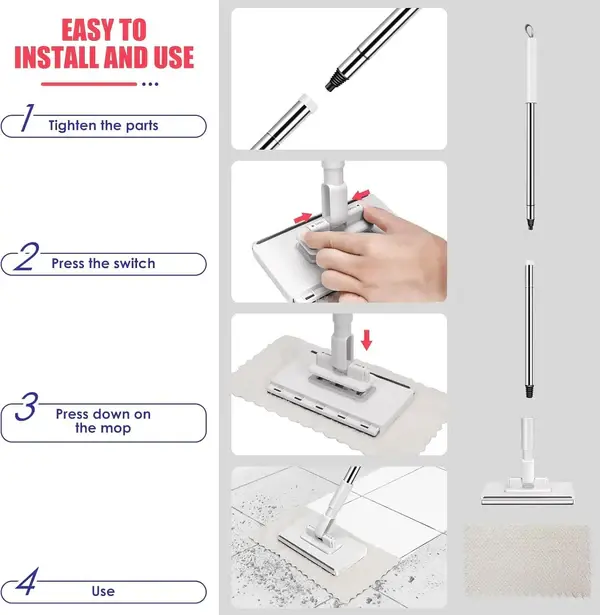 EASY TO INSTALL AND USE

1 Tighten the parts

2 Press the switch

3 Press down on the mop

4 Use