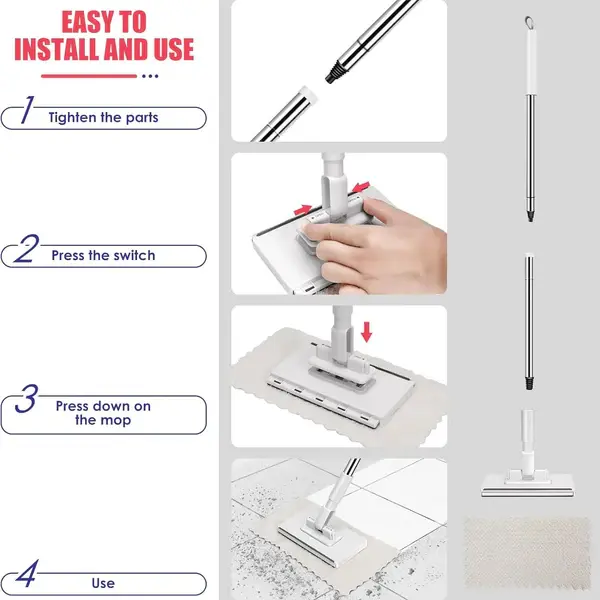 EASY TO INSTALL AND USE

1 Tighten the parts

2 Press the switch

3 Press down on the mop

4 Use