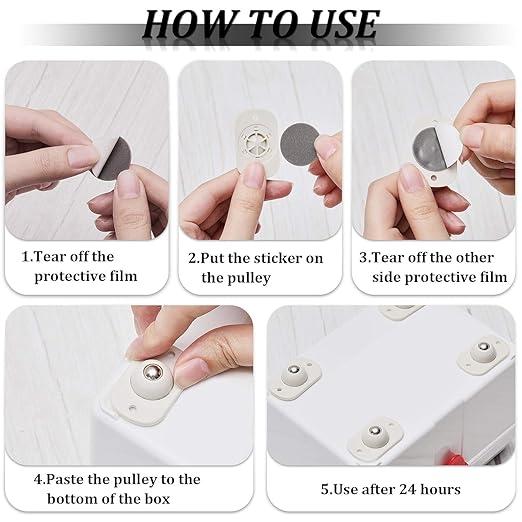 HOW TO USE

1.Tear off the protective film

2.Put the sticker on the pulley

3.Tear off the other side protective film

4.Paste the pulley to the bottom of the box

5.Use after 24 hours